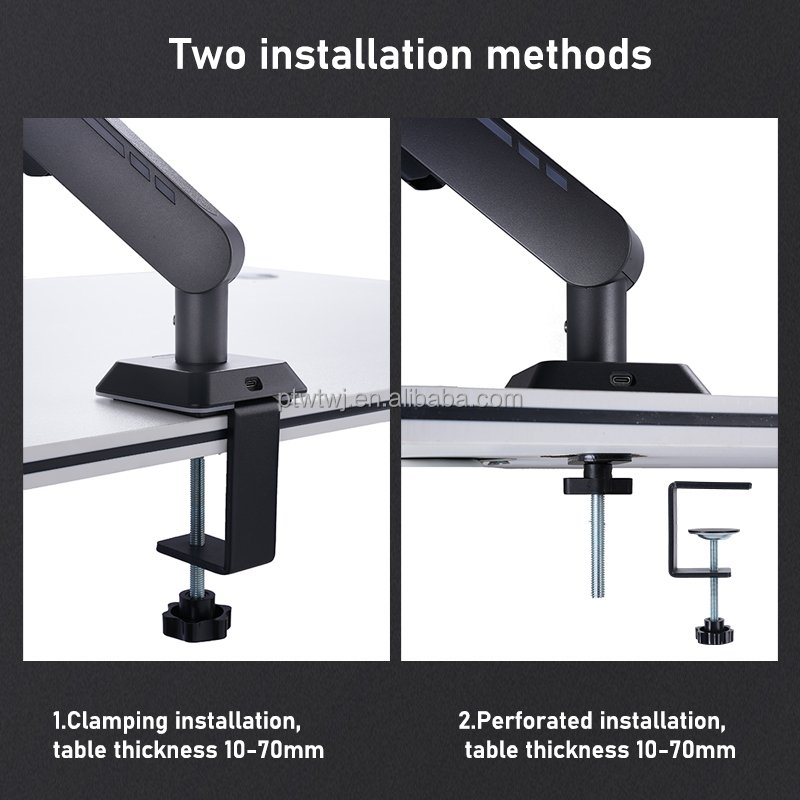 Two installation methods

ptwtwj.en.alibaba.com

1.Clamping installation, table thickness 10-70mm

2.Perforated installation, table thickness 10-70mm